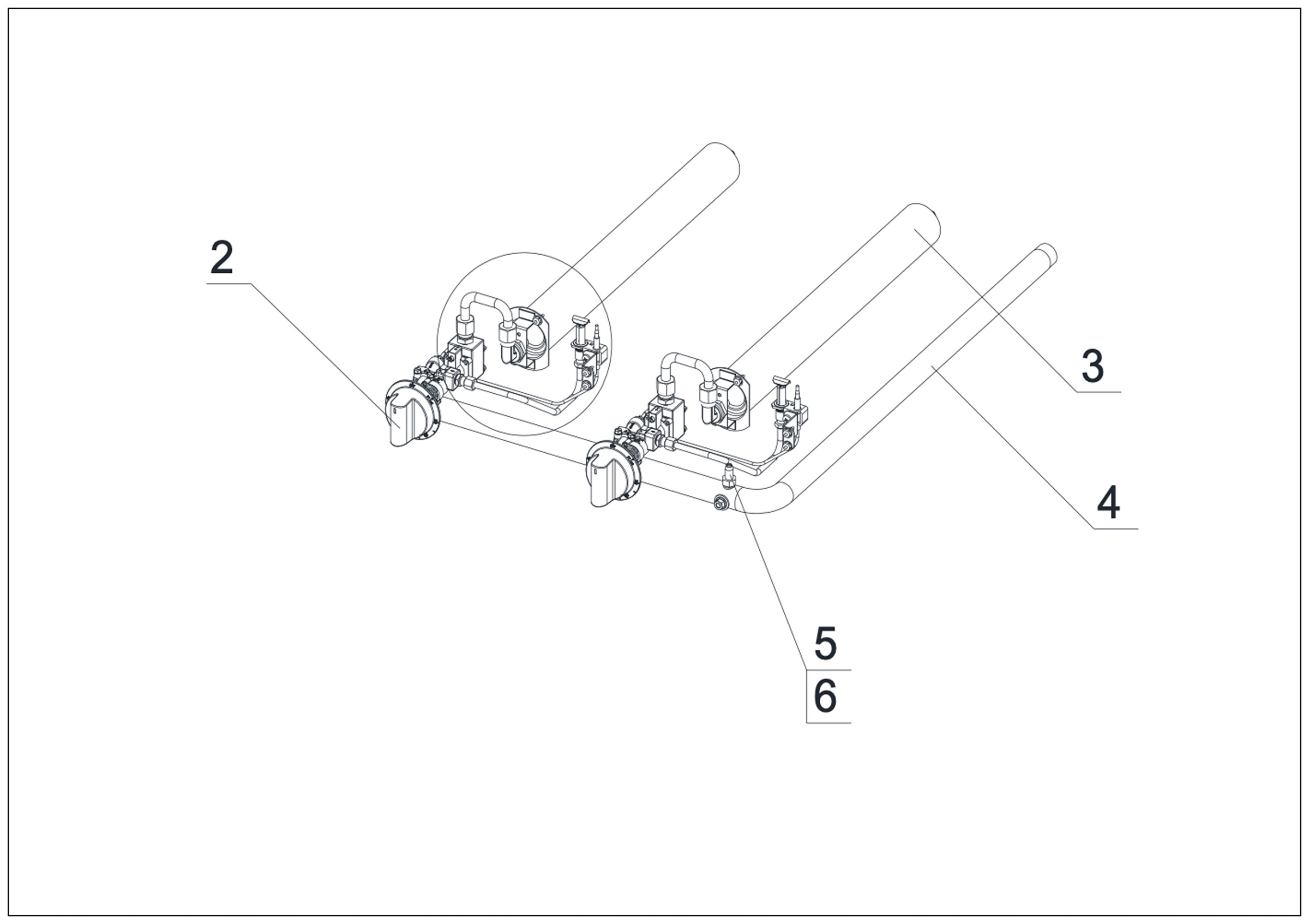 2

3

4

5

6